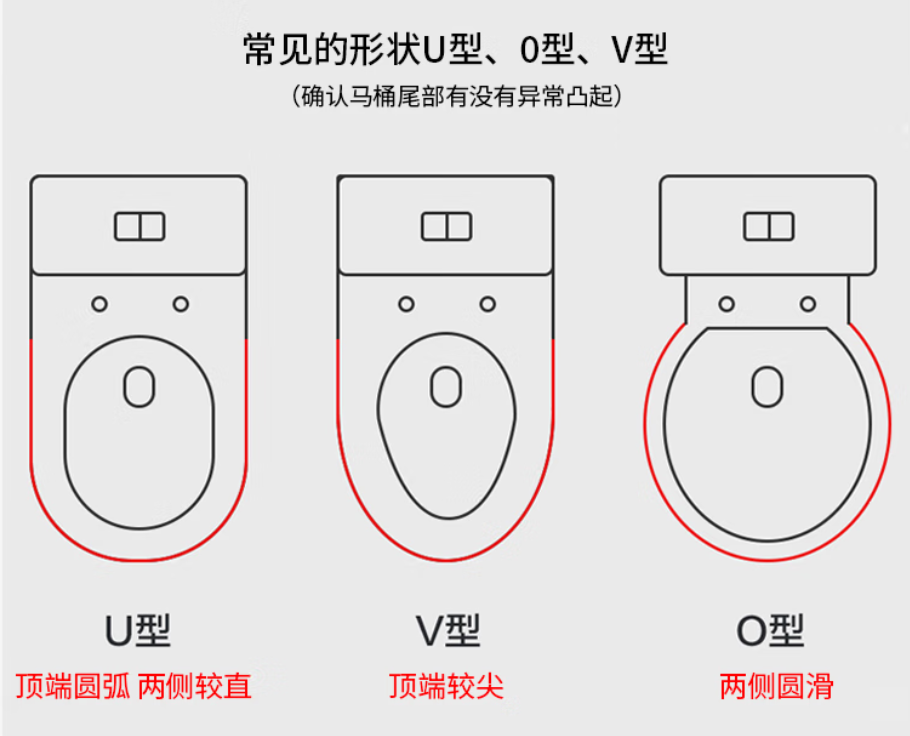 常见的形状U型、0型、V型
（确认马桶尾部有没有异常凸起）

U型
顶端圆弧 两侧较直

V型
顶端较尖

O型
两侧圆滑